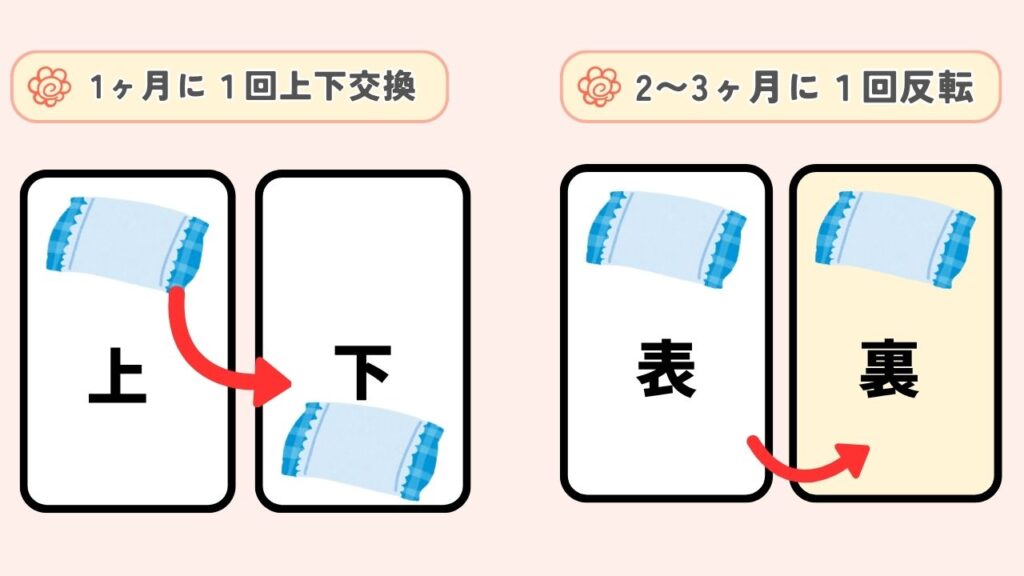 1ヶ月に 1回上下交換

上

下

2〜3ヶ月に 1回反転

表

裏